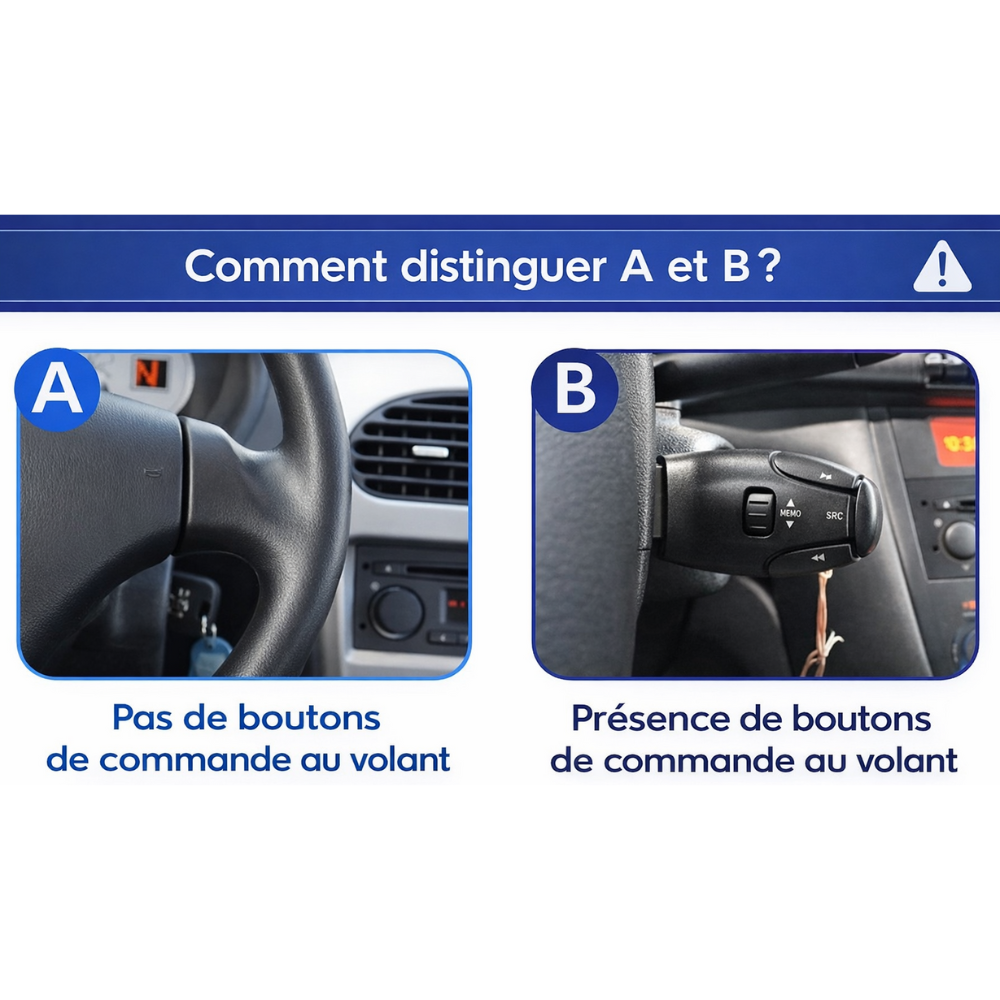 Comment distinguer A et B ?

A

N

Pas de boutons de commande au volant

B

MEMO

SRC

Présence de boutons de commande au volant